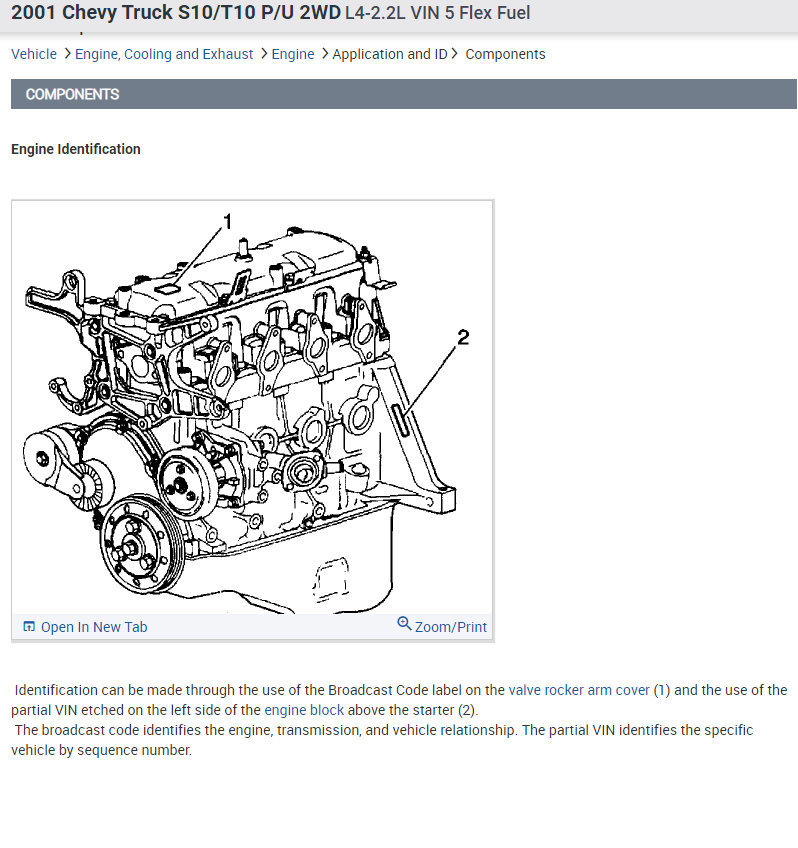 2001 Chevy Truck S10/T10 P/U 2WD L4-2.2L VIN 5 Flex Fuel

Vehicle > Engine, Cooling and Exhaust > Engine > Application and ID > Components

COMPONENTS

Engine Identification

1

2

Open In New Tab

Zoom/Print

Identification can be made through the use of the Broadcast Code label on the valve rocker arm cover (1) and the use of the partial VIN etched on the left side of the engine block above the starter (2).

The broadcast code identifies the engine, transmission, and vehicle relationship. The partial VIN identifies the specific vehicle by sequence number.