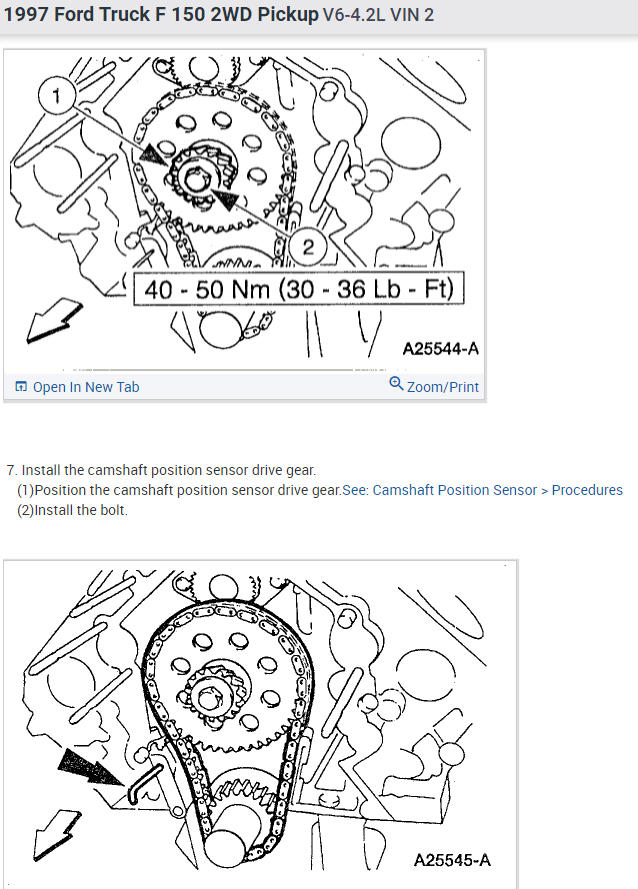 1997 Ford Truck F 150 2WD Pickup V6-4.2L VIN 2

1

2

40 - 50 Nm (30 - 36 Lb - Ft)

A25544-A

Open In New Tab

Zoom/Print

7. Install the camshaft position sensor drive gear.
(1)Position the camshaft position sensor drive gear.See: Camshaft Position Sensor > Procedures
(2)Install the bolt.

A25545-A