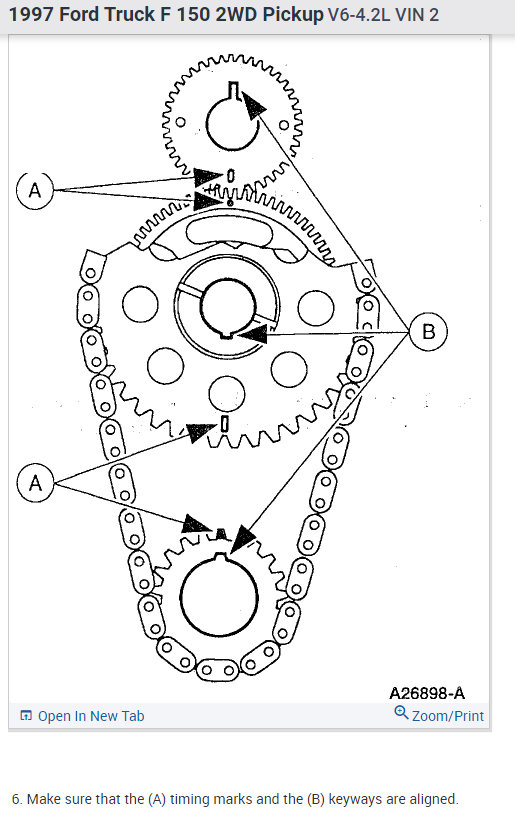 1997 Ford Truck F 150 2WD Pickup V6-4.2L VIN 2

A

B

A

A26898-A

Open In New Tab

Zoom/Print

6. Make sure that the (A) timing marks and the (B) keyways are aligned.