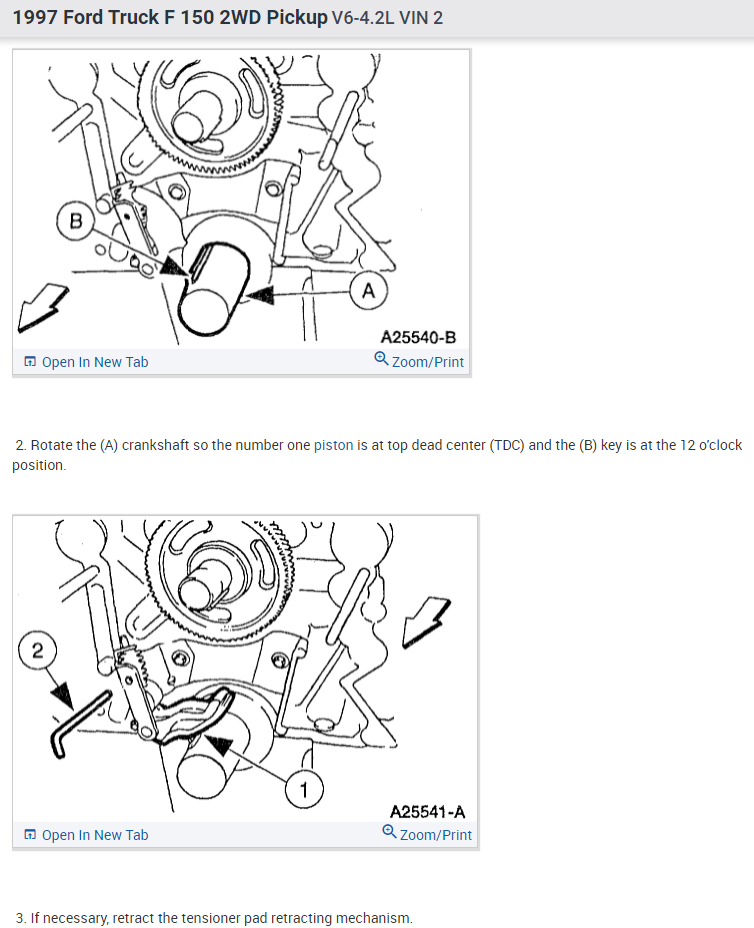 1997 Ford Truck F 150 2WD Pickup V6-4.2L VIN 2

B

A

A25540-B

Open In New Tab

Zoom/Print

2. Rotate the (A) crankshaft so the number one piston is at top dead center (TDC) and the (B) key is at the 12 o'clock position.

2

1

A25541-A

Open In New Tab

Zoom/Print

3. If necessary, retract the tensioner pad retracting mechanism.