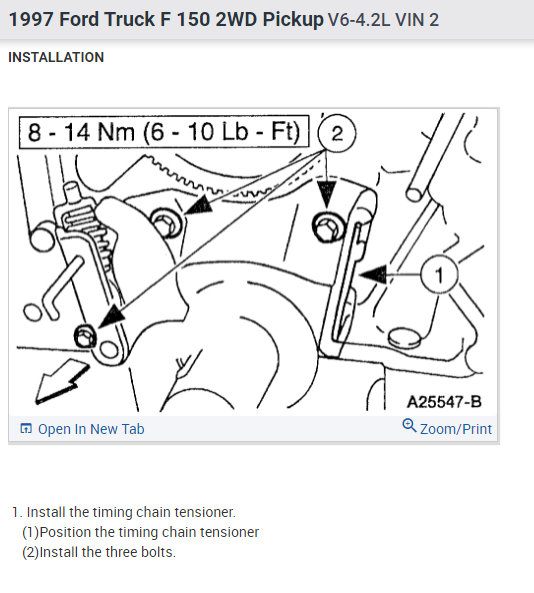 1997 Ford Truck F 150 2WD Pickup V6-4.2L VIN 2

INSTALLATION

8 - 14 Nm (6 - 10 Lb - Ft)

2

1

A25547-B

Open In New Tab

Zoom/Print

1. Install the timing chain tensioner.
(1)Position the timing chain tensioner
(2)Install the three bolts.