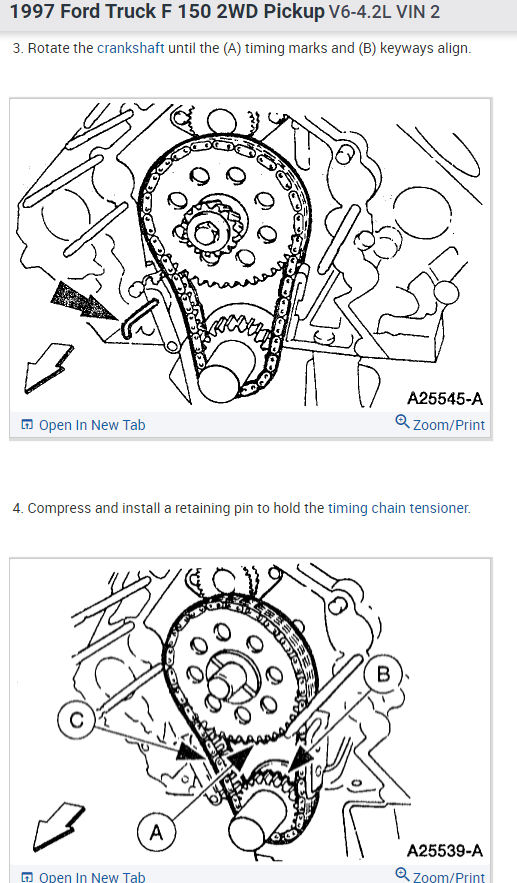 1997 Ford Truck F 150 2WD Pickup V6-4.2L VIN 2

3. Rotate the crankshaft until the (A) timing marks and (B) keyways align.

A25545-A

Open In New Tab

Zoom/Print

4. Compress and install a retaining pin to hold the timing chain tensioner.

B

C

A

A25539-A

Open In New Tab

Zoom/Print