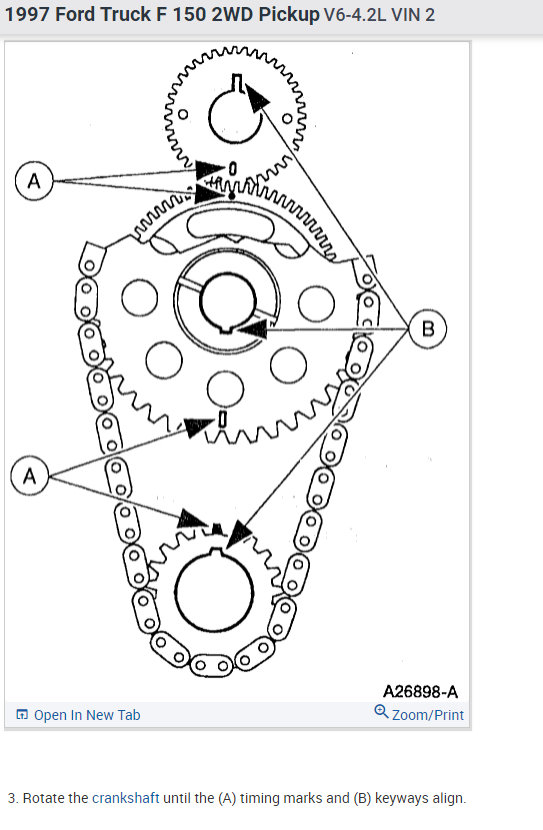 1997 Ford Truck F 150 2WD Pickup V6-4.2L VIN 2

A

B

A

A26898-A

Open In New Tab

Zoom/Print

3. Rotate the crankshaft until the (A) timing marks and (B) keyways align.