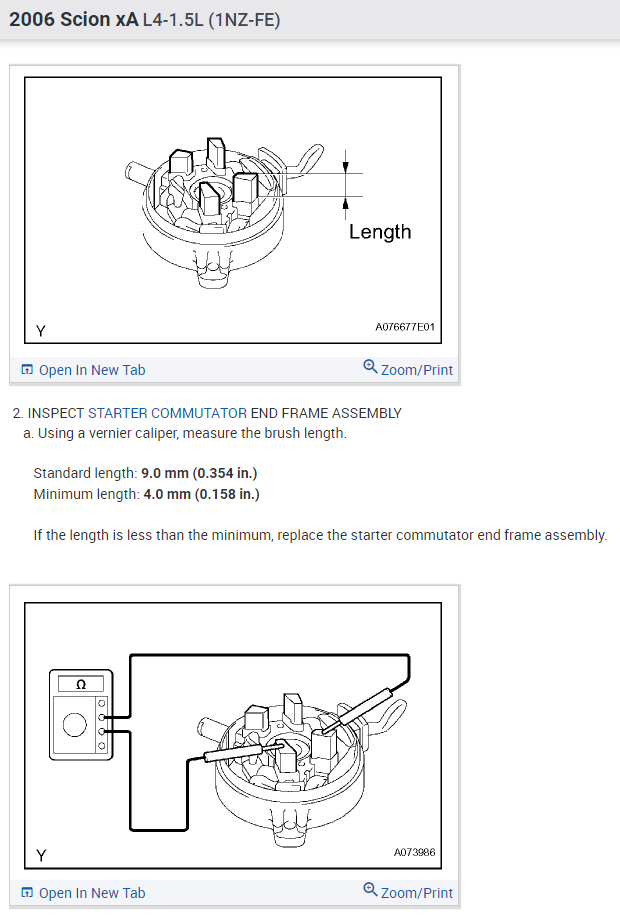 2006 Scion xA L4-1.5L (1NZ-FE)

Length

Y

A076677E01

Open In New Tab

Zoom/Print

2. INSPECT STARTER COMMUTATOR END FRAME ASSEMBLY

a. Using a vernier caliper, measure the brush length.

Standard length: 9.0 mm (0.354 in.)
Minimum length: 4.0 mm (0.158 in.)

If the length is less than the minimum, replace the starter commutator end frame assembly.

Ω

Y

A073986

Open In New Tab

Zoom/Print