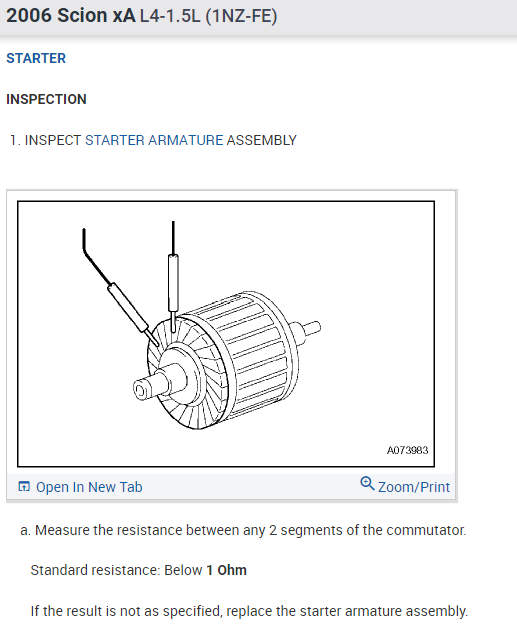 2006 Scion xA L4-1.5L (1NZ-FE)

STARTER

INSPECTION

1. INSPECT STARTER ARMATURE ASSEMBLY

A073983

Open In New Tab

Zoom/Print

a. Measure the resistance between any 2 segments of the commutator.

Standard resistance: Below 1 Ohm

If the result is not as specified, replace the starter armature assembly.