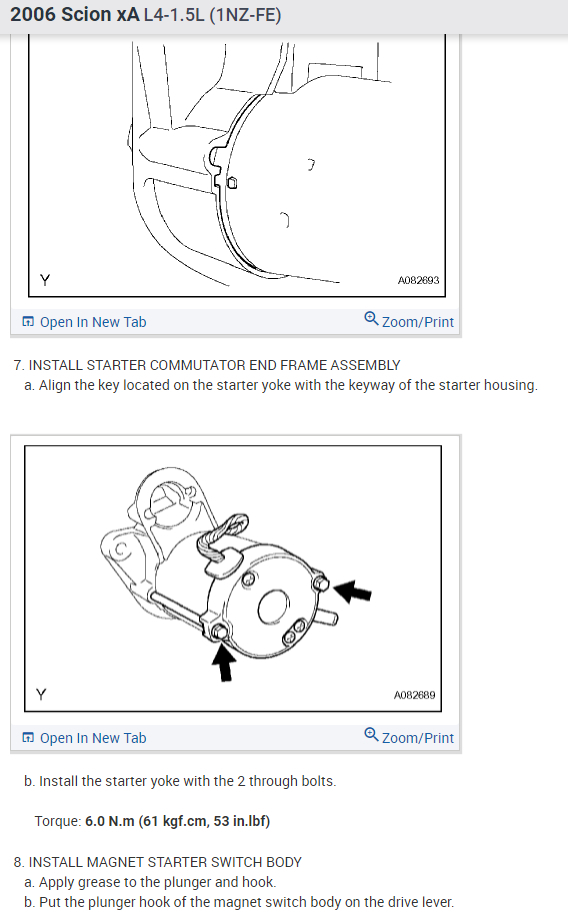 2006 Scion xA L4-1.5L (1NZ-FE)

Y

A082693

Open In New Tab

Zoom/Print

7. INSTALL STARTER COMMUTATOR END FRAME ASSEMBLY
a. Align the key located on the starter yoke with the keyway of the starter housing.

Y

A082689

Open In New Tab

Zoom/Print

b. Install the starter yoke with the 2 through bolts.

Torque: 6.0 N.m (61 kgf.cm, 53 in.lbf)

8. INSTALL MAGNET STARTER SWITCH BODY
a. Apply grease to the plunger and hook.
b. Put the plunger hook of the magnet switch body on the drive lever.