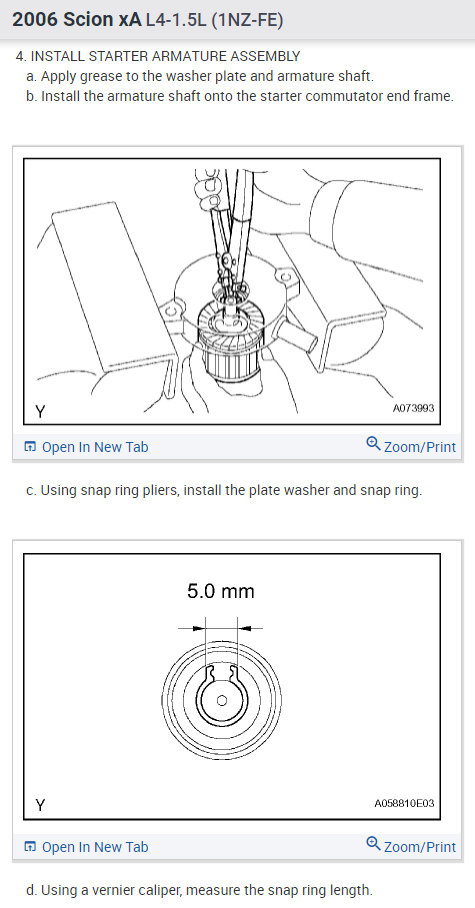 2006 Scion xA L4-1.5L (1NZ-FE)

4. INSTALL STARTER ARMATURE ASSEMBLY
a. Apply grease to the washer plate and armature shaft.
b. Install the armature shaft onto the starter commutator end frame.

Y
A073993

Open In New Tab
Zoom/Print

c. Using snap ring pliers, install the plate washer and snap ring.

5.0 mm

Y
A058810E03

Open In New Tab
Zoom/Print

d. Using a vernier caliper, measure the snap ring length.