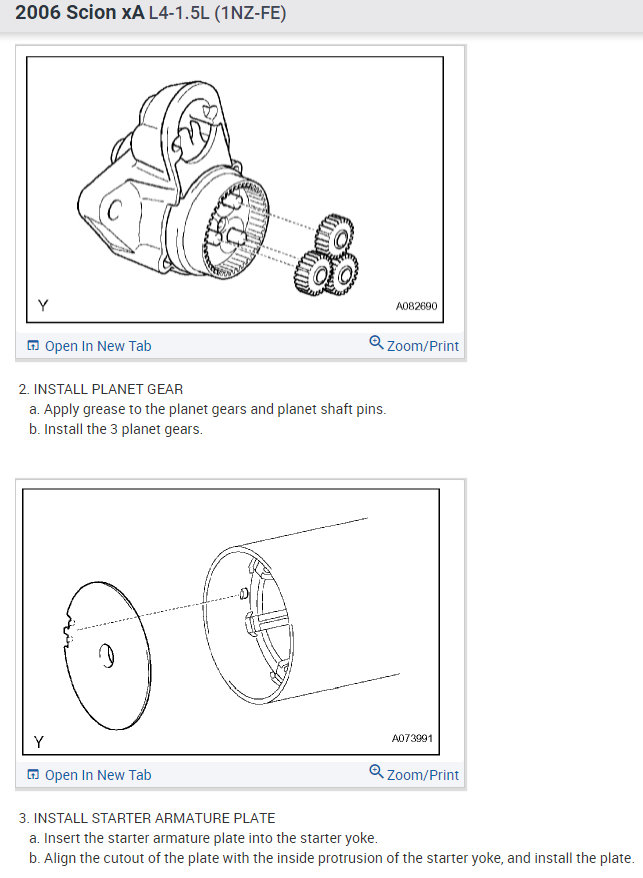 2006 Scion xA L4-1.5L (1NZ-FE)

Y

A082690

Open In New Tab

Zoom/Print

2. INSTALL PLANET GEAR
a. Apply grease to the planet gears and planet shaft pins.
b. Install the 3 planet gears.

Y

A073991

Open In New Tab

Zoom/Print

3. INSTALL STARTER ARMATURE PLATE
a. Insert the starter armature plate into the starter yoke.
b. Align the cutout of the plate with the inside protrusion of the starter yoke, and install the plate.