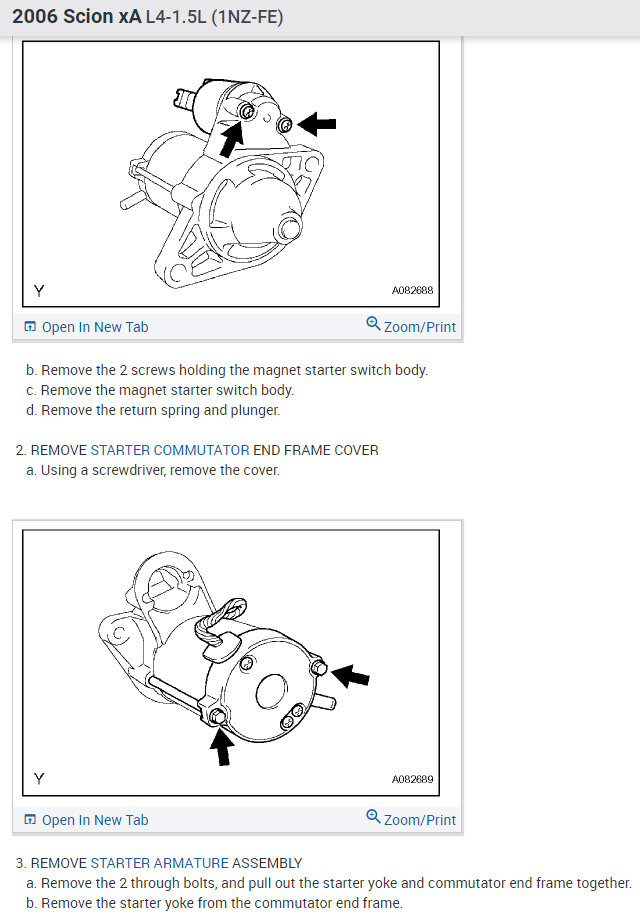 2006 Scion xA L4-1.5L (1NZ-FE)

Y

A082688

Open In New Tab

Zoom/Print

b. Remove the 2 screws holding the magnet starter switch body.
c. Remove the magnet starter switch body.
d. Remove the return spring and plunger.

2. REMOVE STARTER COMMUTATOR END FRAME COVER
a. Using a screwdriver, remove the cover.

Y

A082689

Open In New Tab

Zoom/Print

3. REMOVE STARTER ARMATURE ASSEMBLY
a. Remove the 2 through bolts, and pull out the starter yoke and commutator end frame together.
b. Remove the starter yoke from the commutator end frame.