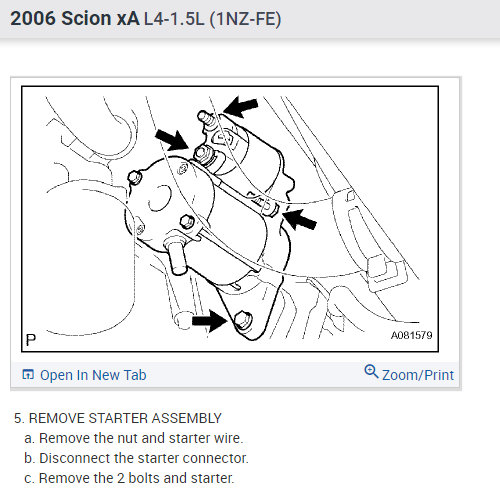 2006 Scion xA L4-1.5L (1NZ-FE)

P

A081579

Open In New Tab

Zoom/Print

5. REMOVE STARTER ASSEMBLY

a. Remove the nut and starter wire.

b. Disconnect the starter connector.

c. Remove the 2 bolts and starter.