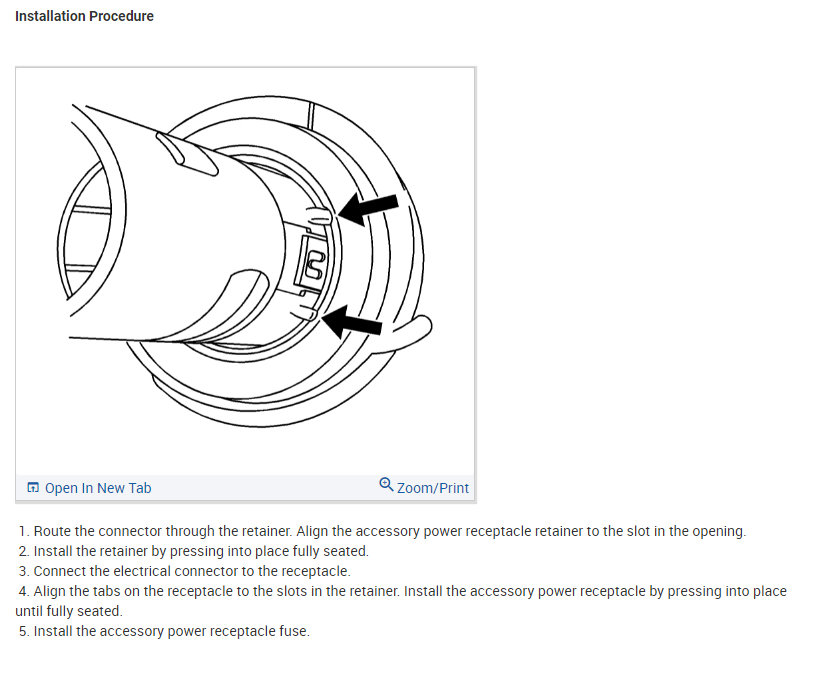 Installation Procedure

Open In New Tab

Zoom/Print

1. Route the connector through the retainer. Align the accessory power receptacle retainer to the slot in the opening.
2. Install the retainer by pressing into place fully seated.
3. Connect the electrical connector to the receptacle.
4. Align the tabs on the receptacle to the slots in the retainer. Install the accessory power receptacle by pressing into place until fully seated.
5. Install the accessory power receptacle fuse.