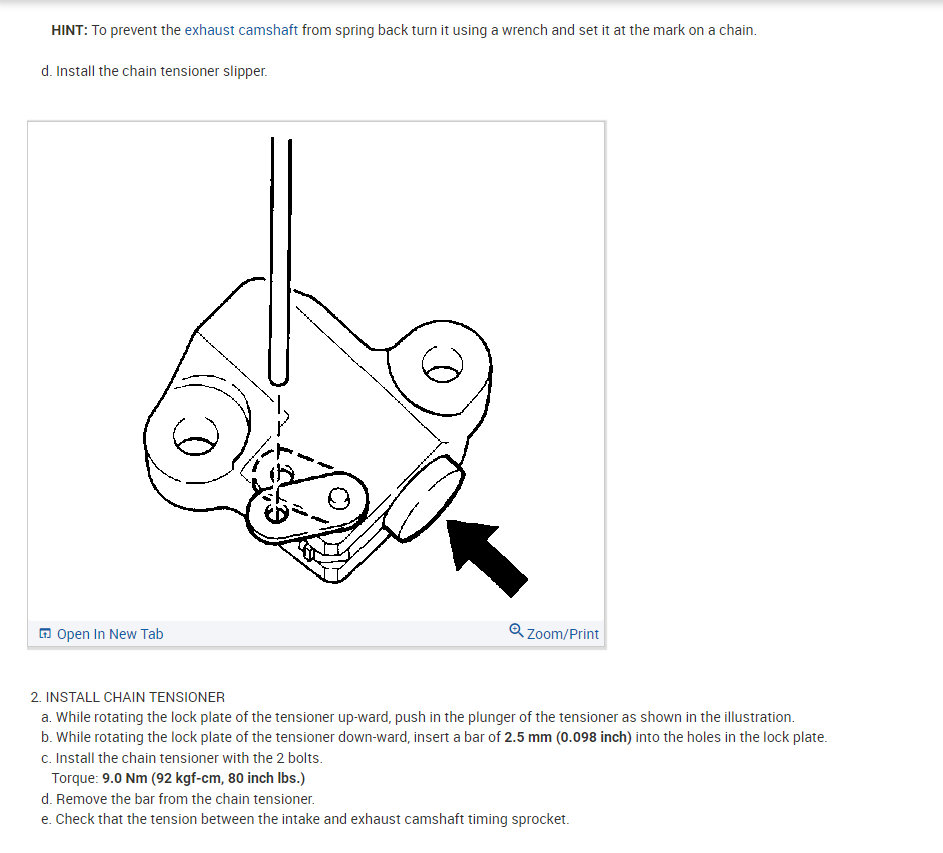 HINT: To prevent the exhaust camshaft from spring back turn it using a wrench and set it at the mark on a chain.

d. Install the chain tensioner slipper.

Open In New Tab

Zoom/Print

2. INSTALL CHAIN TENSIONER
a. While rotating the lock plate of the tensioner up-ward, push in the plunger of the tensioner as shown in the illustration.
b. While rotating the lock plate of the tensioner down-ward, insert a bar of 2.5 mm (0.098 inch) into the holes in the lock plate.
c. Install the chain tensioner with the 2 bolts.
Torque: 9.0 Nm (92 kgf-cm, 80 inch lbs.)
d. Remove the bar from the chain tensioner.
e. Check that the tension between the intake and exhaust camshaft timing sprocket.