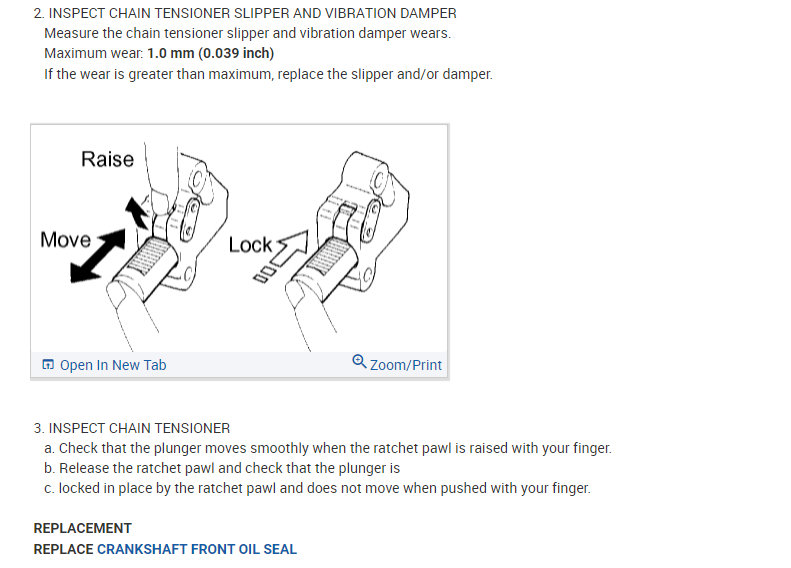 2. INSPECT CHAIN TENSIONER SLIPPER AND VIBRATION DAMPER
Measure the chain tensioner slipper and vibration damper wears.
Maximum wear: 1.0 mm (0.039 inch)
If the wear is greater than maximum, replace the slipper and/or damper.

Raise
Move
Lock

Open In New Tab
Zoom/Print

3. INSPECT CHAIN TENSIONER
a. Check that the plunger moves smoothly when the ratchet pawl is raised with your finger.
b. Release the ratchet pawl and check that the plunger is
c. locked in place by the ratchet pawl and does not move when pushed with your finger.

REPLACEMENT
REPLACE CRANKSHAFT FRONT OIL SEAL