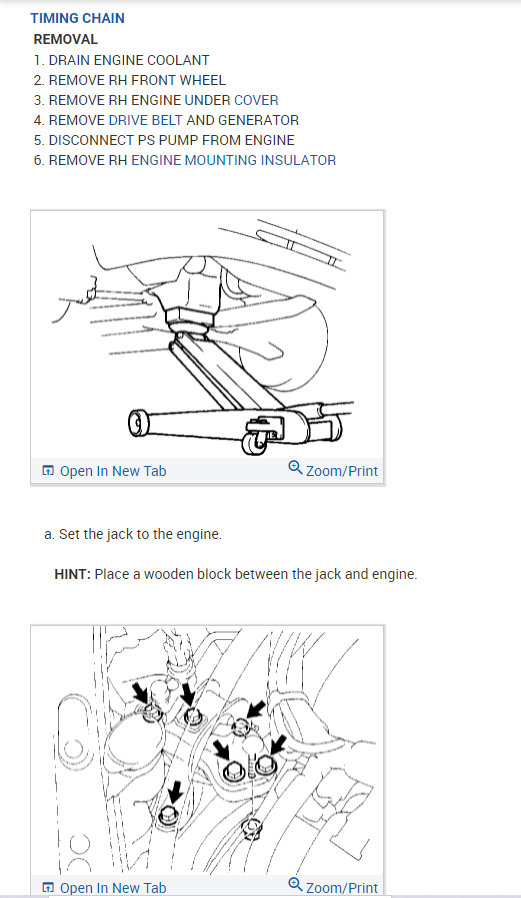 TIMING CHAIN

REMOVAL

1. DRAIN ENGINE COOLANT
2. REMOVE RH FRONT WHEEL
3. REMOVE RH ENGINE UNDER COVER
4. REMOVE DRIVE BELT AND GENERATOR
5. DISCONNECT PS PUMP FROM ENGINE
6. REMOVE RH ENGINE MOUNTING INSULATOR

Open In New Tab

Zoom/Print

a. Set the jack to the engine.

HINT: Place a wooden block between the jack and engine.

Open In New Tab

Zoom/Print