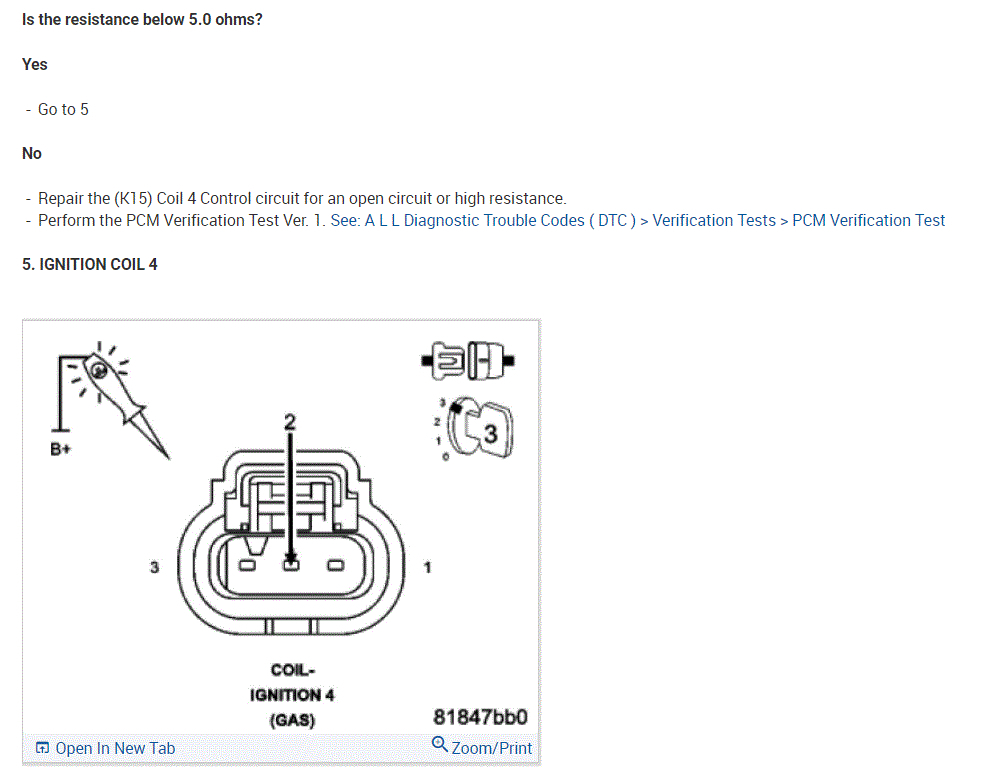 Is the resistance below 5.0 ohms?

Yes

- Go to 5

No

- Repair the (K15) Coil 4 Control circuit for an open circuit or high resistance.
- Perform the PCM Verification Test Ver. 1. See: A L L Diagnostic Trouble Codes ( DTC ) > Verification Tests > PCM Verification Test

5. IGNITION COIL 4

B+

2

3

2

1

0

3

3

1

COIL-
IGNITION 4
(GAS)

81847bb0

Open In New Tab

Zoom/Print