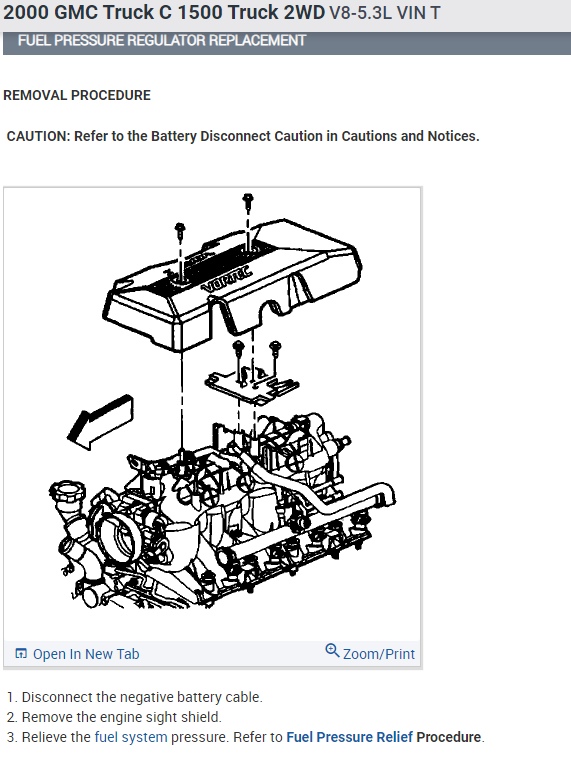 2000 GMC Truck C 1500 Truck 2WD V8-5.3L VIN T

FUEL PRESSURE REGULATOR REPLACEMENT

REMOVAL PROCEDURE

CAUTION: Refer to the Battery Disconnect Caution in Cautions and Notices.

VORTEC

Open In New Tab

Zoom/Print

1. Disconnect the negative battery cable.
2. Remove the engine sight shield.
3. Relieve the fuel system pressure. Refer to Fuel Pressure Relief Procedure.