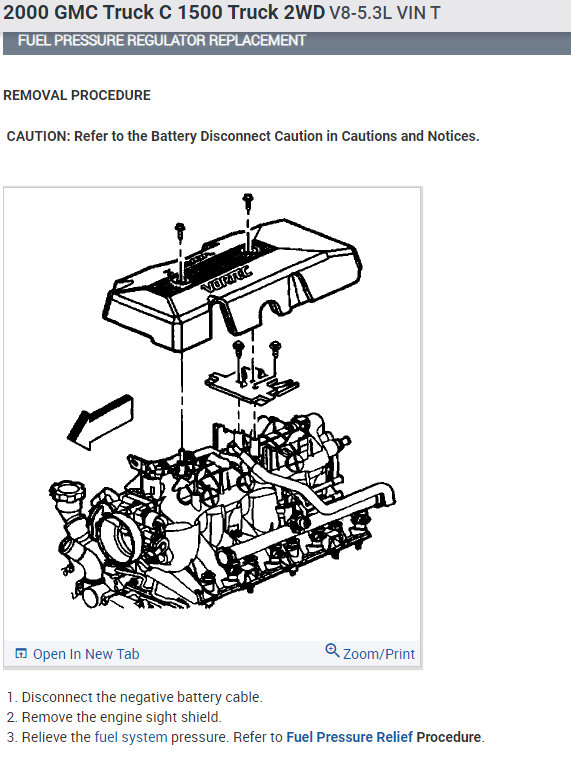 2000 GMC Truck C 1500 Truck 2WD V8-5.3L VIN T

FUEL PRESSURE REGULATOR REPLACEMENT

REMOVAL PROCEDURE

CAUTION: Refer to the Battery Disconnect Caution in Cautions and Notices.

VORTEC

Open In New Tab

Zoom/Print

1. Disconnect the negative battery cable.
2. Remove the engine sight shield.
3. Relieve the fuel system pressure. Refer to Fuel Pressure Relief Procedure.