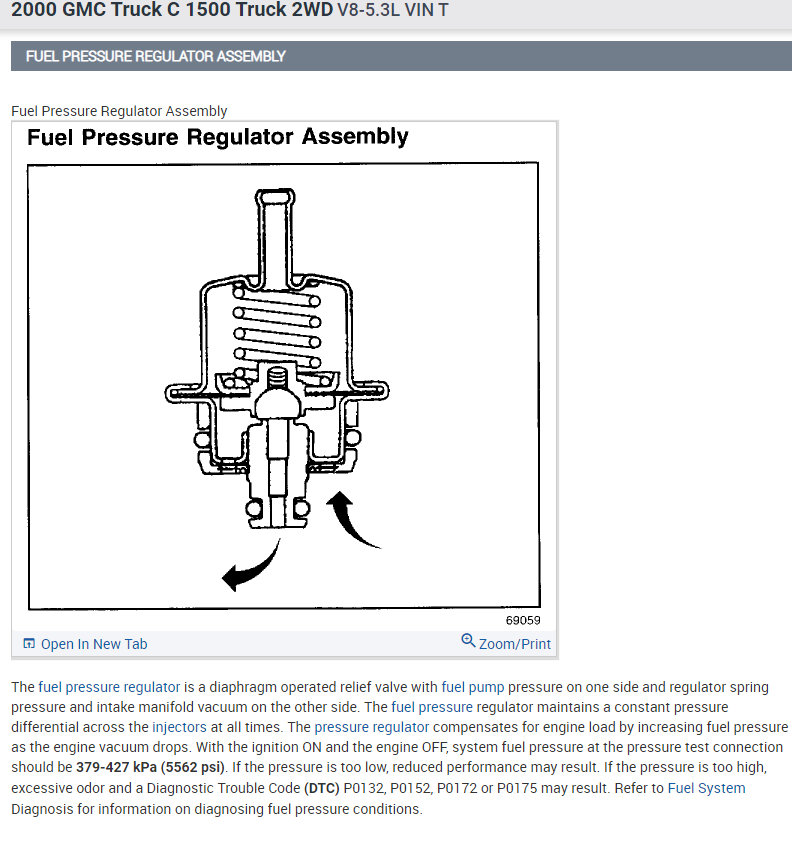 2000 GMC Truck C 1500 Truck 2WD V8-5.3L VIN T

FUEL PRESSURE REGULATOR ASSEMBLY

Fuel Pressure Regulator Assembly

Fuel Pressure Regulator Assembly

69059

Open In New Tab

Zoom/Print

The fuel pressure regulator is a diaphragm operated relief valve with fuel pump pressure on one side and regulator spring pressure and intake manifold vacuum on the other side. The fuel pressure regulator maintains a constant pressure differential across the injectors at all times. The pressure regulator compensates for engine load by increasing fuel pressure as the engine vacuum drops. With the ignition ON and the engine OFF, system fuel pressure at the pressure test connection should be 379-427 kPa (5562 psi). If the pressure is too low, reduced performance may result. If the pressure is too high, excessive odor and a Diagnostic Trouble Code (DTC) P0132, P0152, P0172 or P0175 may result. Refer to Fuel System Diagnosis for information on diagnosing fuel pressure conditions.