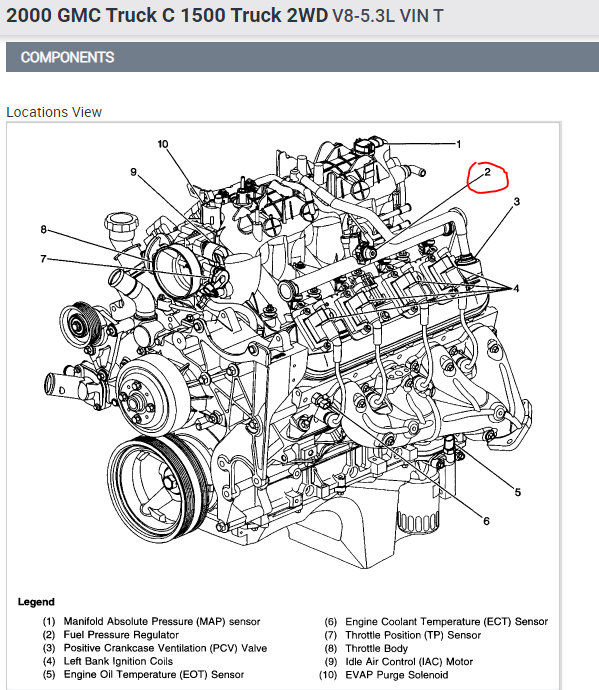 2000 GMC Truck C 1500 Truck 2WD V8-5.3L VIN T

COMPONENTS

Locations View

10
1
9
2
3
8
7
4
5
6

Legend

(1) Manifold Absolute Pressure (MAP) sensor
(2) Fuel Pressure Regulator
(3) Positive Crankcase Ventilation (PCV) Valve
(4) Left Bank Ignition Coils
(5) Engine Oil Temperature (EOT) Sensor

(6) Engine Coolant Temperature (ECT) Sensor
(7) Throttle Position (TP) Sensor
(8) Throttle Body
(9) Idle Air Control (IAC) Motor
(10) EVAP Purge Solenoid