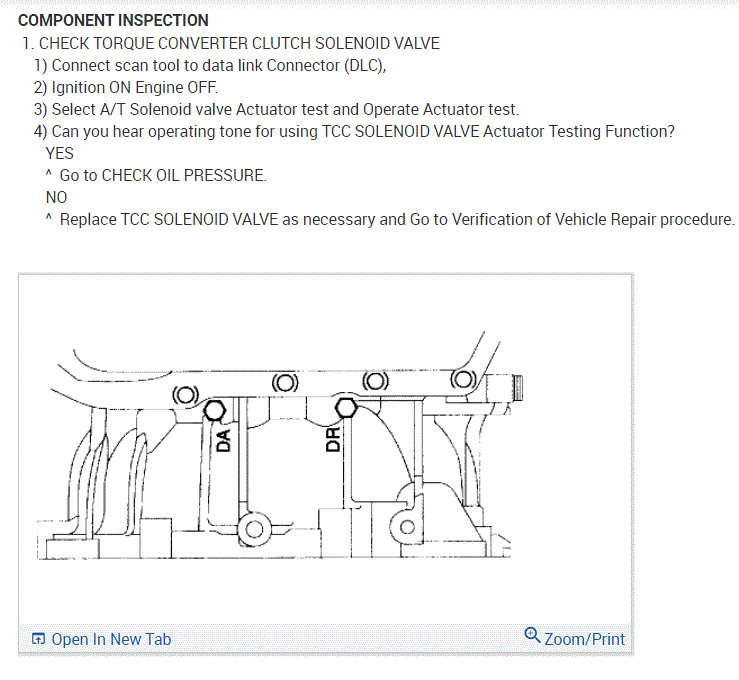 COMPONENT INSPECTION

1. CHECK TORQUE CONVERTER CLUTCH SOLENOID VALVE

1) Connect scan tool to data link Connector (DLC),

2) Ignition ON Engine OFF.

3) Select A/T Solenoid valve Actuator test and Operate Actuator test.

4) Can you hear operating tone for using TCC SOLENOID VALVE Actuator Testing Function?

YES

^ Go to CHECK OIL PRESSURE.

NO

^ Replace TCC SOLENOID VALVE as necessary and Go to Verification of Vehicle Repair procedure.

DA

DR

Open In New Tab

Zoom/Print