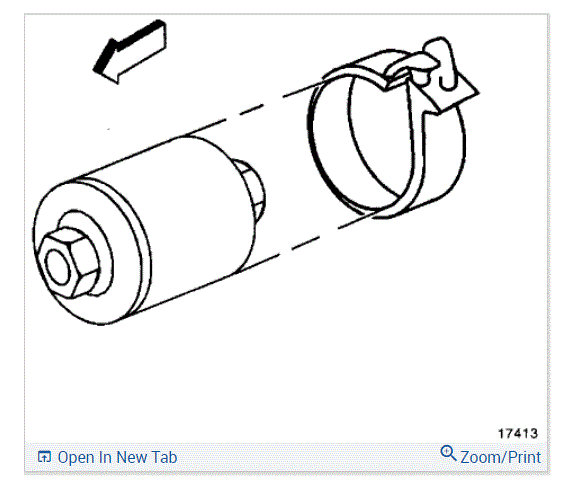 17413

Open In New Tab

Zoom/Print