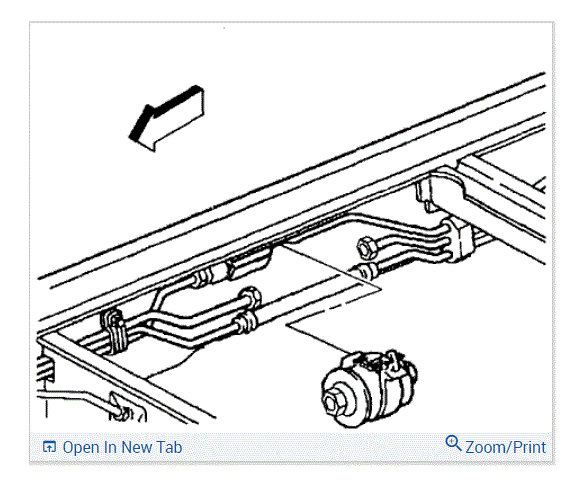 Open In New Tab

Zoom/Print