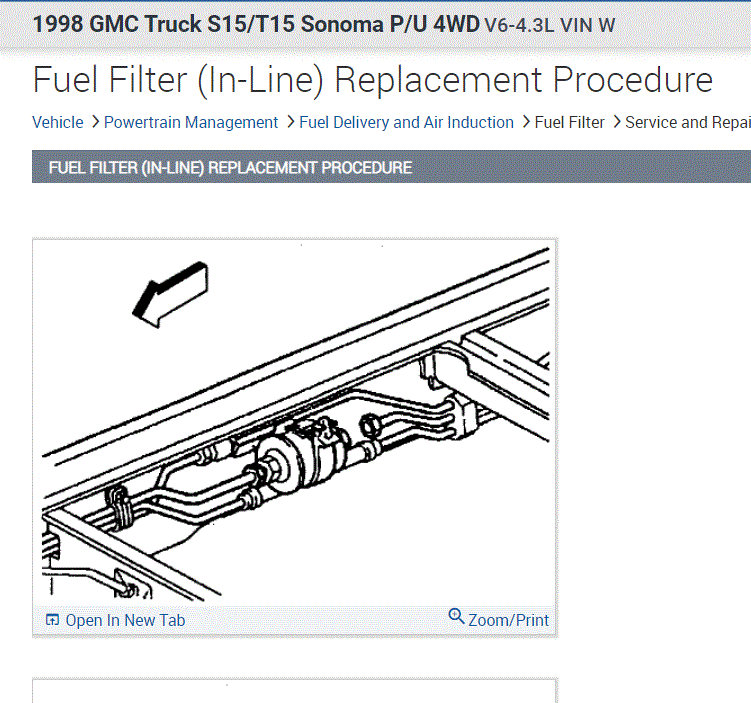 1998 GMC Truck S15/T15 Sonoma P/U 4WD V6-4.3L VIN W

Fuel Filter (In-Line) Replacement Procedure

Vehicle > Powertrain Management > Fuel Delivery and Air Induction > Fuel Filter > Service and Repai

FUEL FILTER (IN-LINE) REPLACEMENT PROCEDURE

Open In New Tab

Zoom/Print