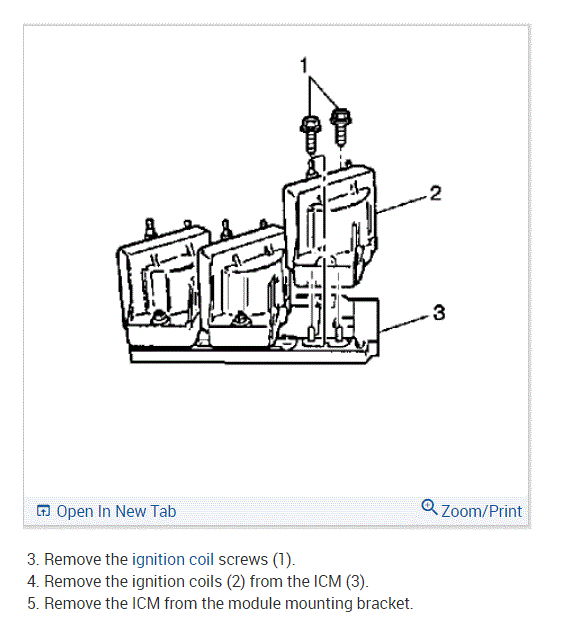 1

2

3

Open In New Tab

Zoom/Print

3. Remove the ignition coil screws (1).
4. Remove the ignition coils (2) from the ICM (3).
5. Remove the ICM from the module mounting bracket.