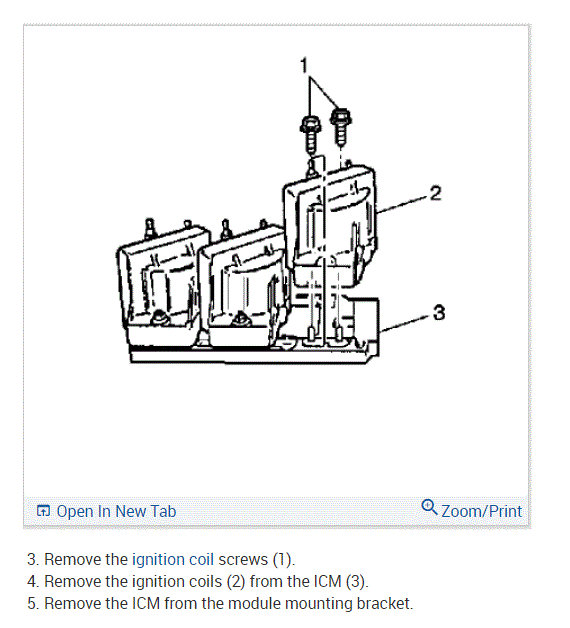 1

2

3

Open In New Tab

Zoom/Print

3. Remove the ignition coil screws (1).
4. Remove the ignition coils (2) from the ICM (3).
5. Remove the ICM from the module mounting bracket.