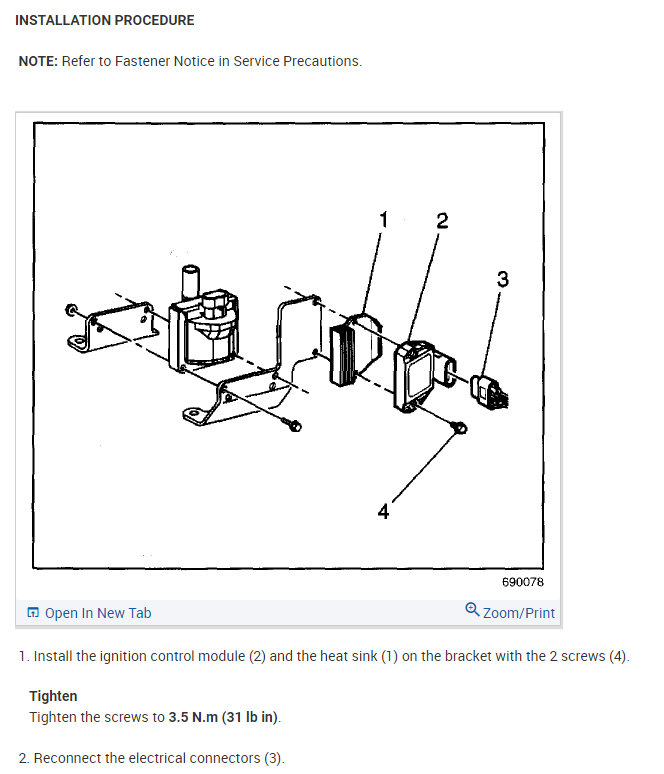 INSTALLATION PROCEDURE

NOTE: Refer to Fastener Notice in Service Precautions.

1
2
3
4
690078

Open In New Tab
Zoom/Print

1. Install the ignition control module (2) and the heat sink (1) on the bracket with the 2 screws (4).

Tighten
Tighten the screws to 3.5 N.m (31 lb in).

2. Reconnect the electrical connectors (3).