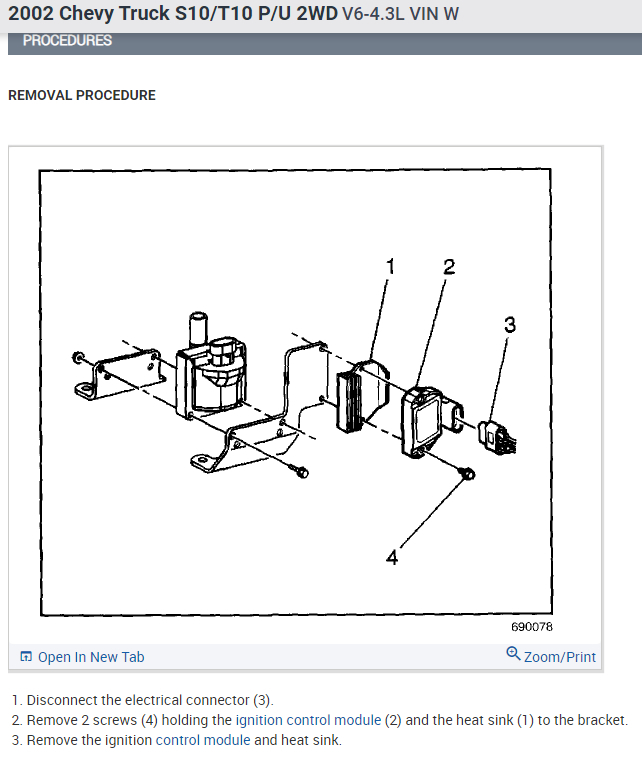 2002 Chevy Truck S10/T10 P/U 2WD V6-4.3L VIN W

PROCEDURES

REMOVAL PROCEDURE

1
2
3
4
690078

Open In New Tab
Zoom/Print

1. Disconnect the electrical connector (3).
2. Remove 2 screws (4) holding the ignition control module (2) and the heat sink (1) to the bracket.
3. Remove the ignition control module and heat sink.