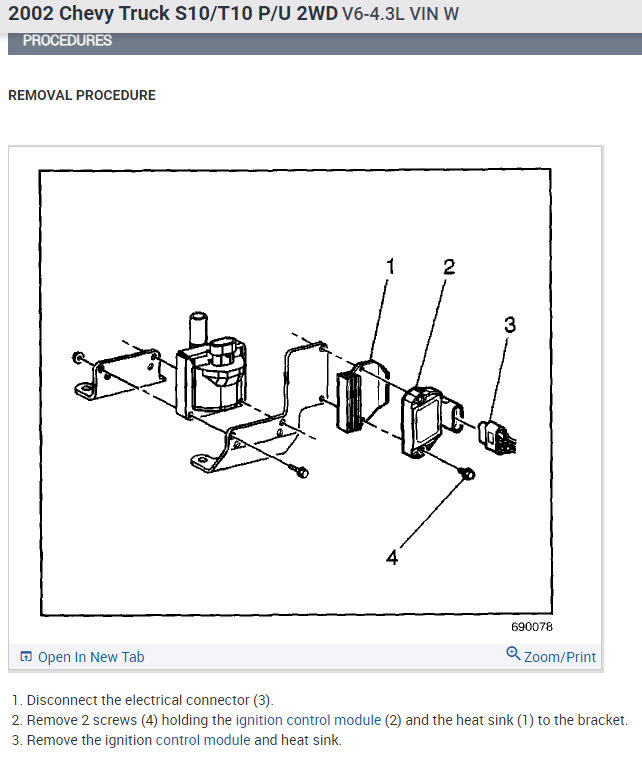 2002 Chevy Truck S10/T10 P/U 2WD V6-4.3L VIN W

PROCEDURES

REMOVAL PROCEDURE

1
2
3
4

690078

Open In New Tab
Zoom/Print

1. Disconnect the electrical connector (3).
2. Remove 2 screws (4) holding the ignition control module (2) and the heat sink (1) to the bracket.
3. Remove the ignition control module and heat sink.