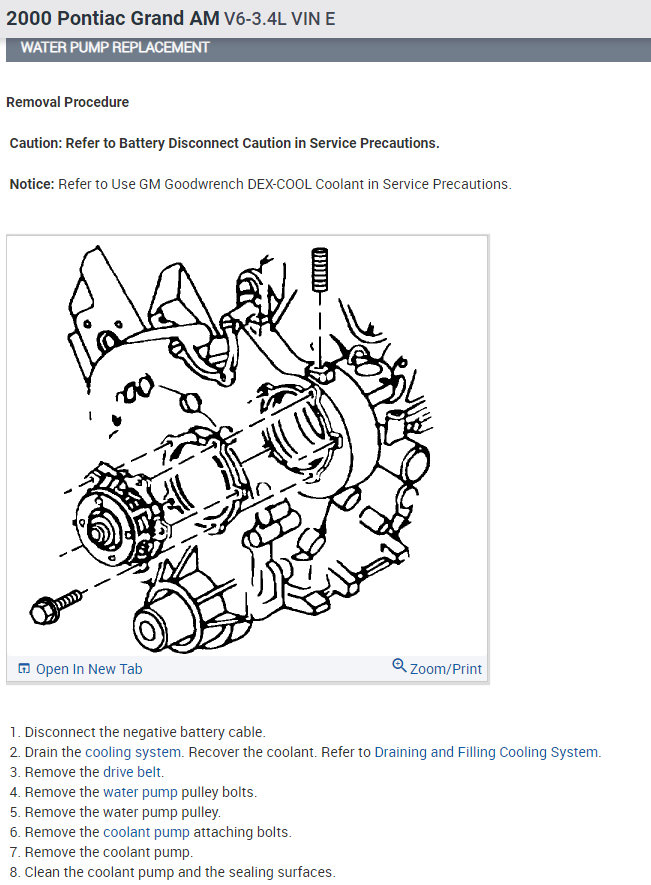 2000 Pontiac Grand AM V6-3.4L VIN E

WATER PUMP REPLACEMENT

Removal Procedure

Caution: Refer to Battery Disconnect Caution in Service Precautions.

Notice: Refer to Use GM Goodwrench DEX-COOL Coolant in Service Precautions.

Open In New Tab

Zoom/Print

1. Disconnect the negative battery cable.
2. Drain the cooling system. Recover the coolant. Refer to Draining and Filling Cooling System.
3. Remove the drive belt.
4. Remove the water pump pulley bolts.
5. Remove the water pump pulley.
6. Remove the coolant pump attaching bolts.
7. Remove the coolant pump.
8. Clean the coolant pump and the sealing surfaces.