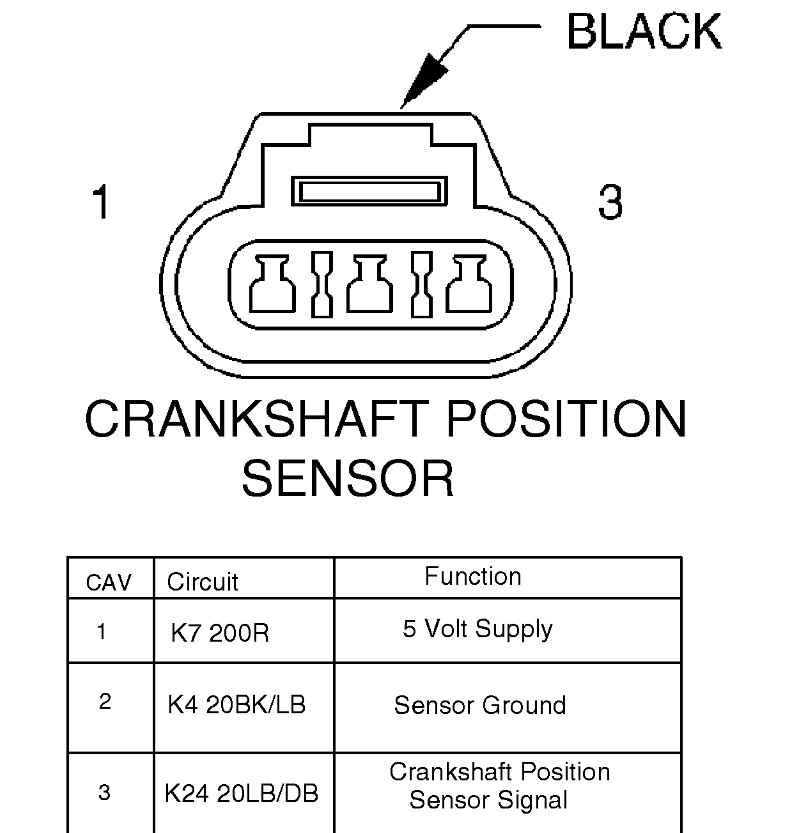 BLACK

1

3

CRANKSHAFT POSITION SENSOR

| CAV | Circuit | Function |
|---|---|---|
| 1 | K7 200R | 5 Volt Supply |
| 2 | K4 20BK/LB | Sensor Ground |
| 3 | K24 20LB/DB | Crankshaft Position Sensor Signal |