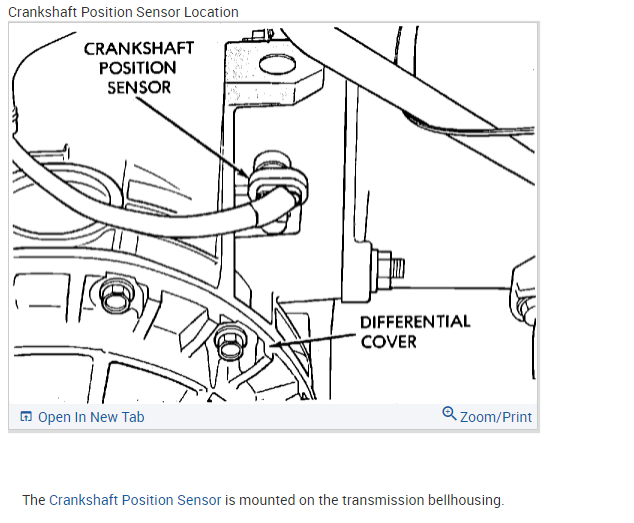 Crankshaft Position Sensor Location

CRANKSHAFT POSITION SENSOR

DIFFERENTIAL COVER

Open In New Tab

Zoom/Print

The Crankshaft Position Sensor is mounted on the transmission bellhousing.