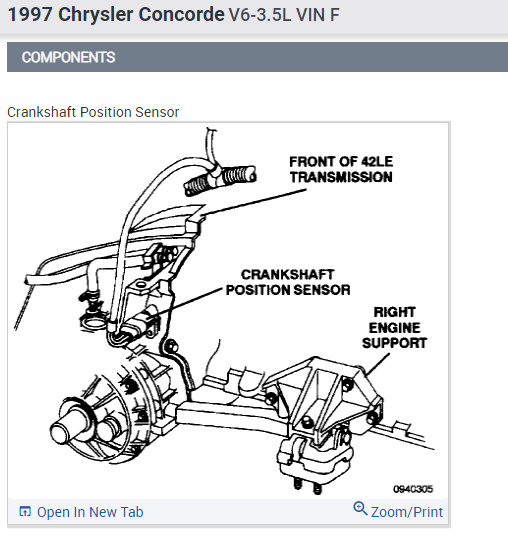 1997 Chrysler Concorde V6-3.5L VIN F

COMPONENTS

Crankshaft Position Sensor

FRONT OF 42LE TRANSMISSION

CRANKSHAFT POSITION SENSOR

RIGHT ENGINE SUPPORT

0940305

Open In New Tab

Zoom/Print