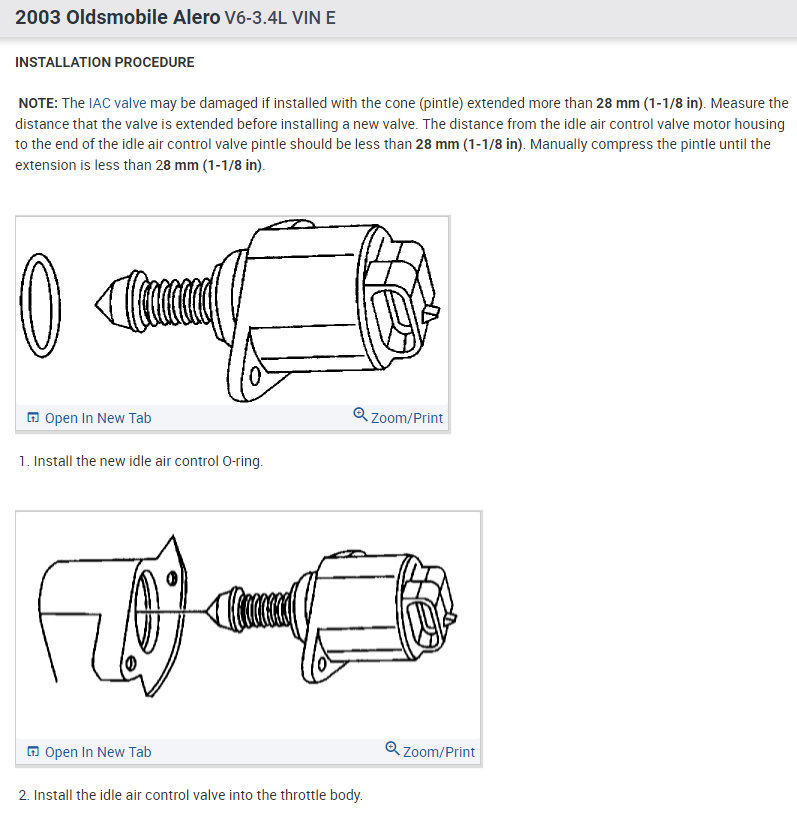 2003 Oldsmobile Alero V6-3.4L VIN E

INSTALLATION PROCEDURE

NOTE: The IAC valve may be damaged if installed with the cone (pintle) extended more than 28 mm (1-1/8 in). Measure the distance that the valve is extended before installing a new valve. The distance from the idle air control valve motor housing to the end of the idle air control valve pintle should be less than 28 mm (1-1/8 in). Manually compress the pintle until the extension is less than 28 mm (1-1/8 in).

Open In New Tab

Zoom/Print

1. Install the new idle air control O-ring.

Open In New Tab

Zoom/Print

2. Install the idle air control valve into the throttle body.