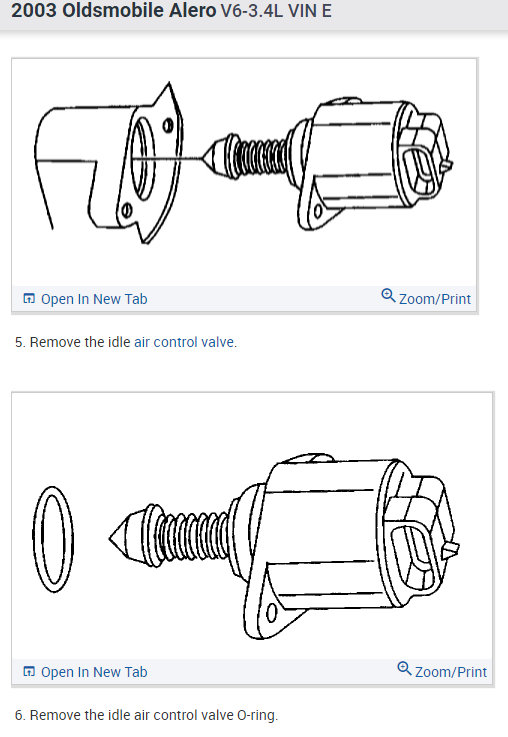 2003 Oldsmobile Alero V6-3.4L VIN E

Open In New Tab

Zoom/Print

5. Remove the idle air control valve.

Open In New Tab

Zoom/Print

6. Remove the idle air control valve O-ring.