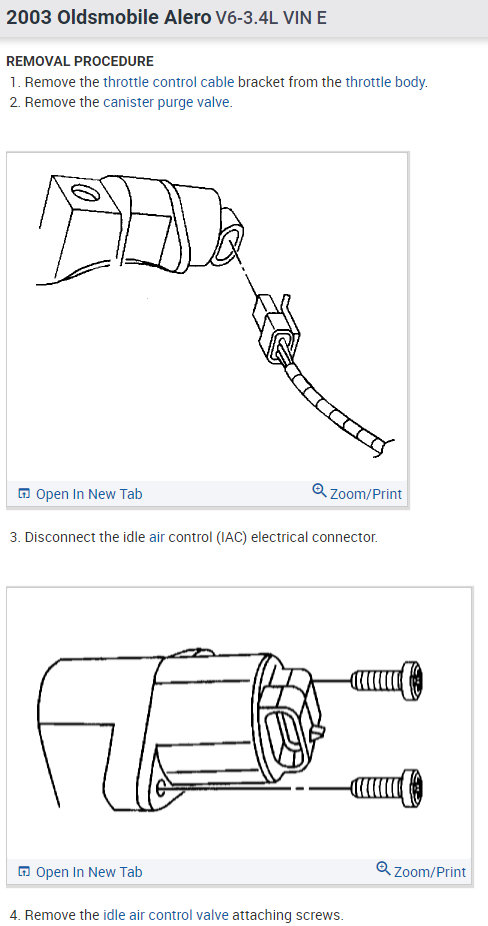 2003 Oldsmobile Alero V6-3.4L VIN E

REMOVAL PROCEDURE
1. Remove the throttle control cable bracket from the throttle body.
2. Remove the canister purge valve.

Open In New Tab Zoom/Print

3. Disconnect the idle air control (IAC) electrical connector.

Open In New Tab Zoom/Print

4. Remove the idle air control valve attaching screws.