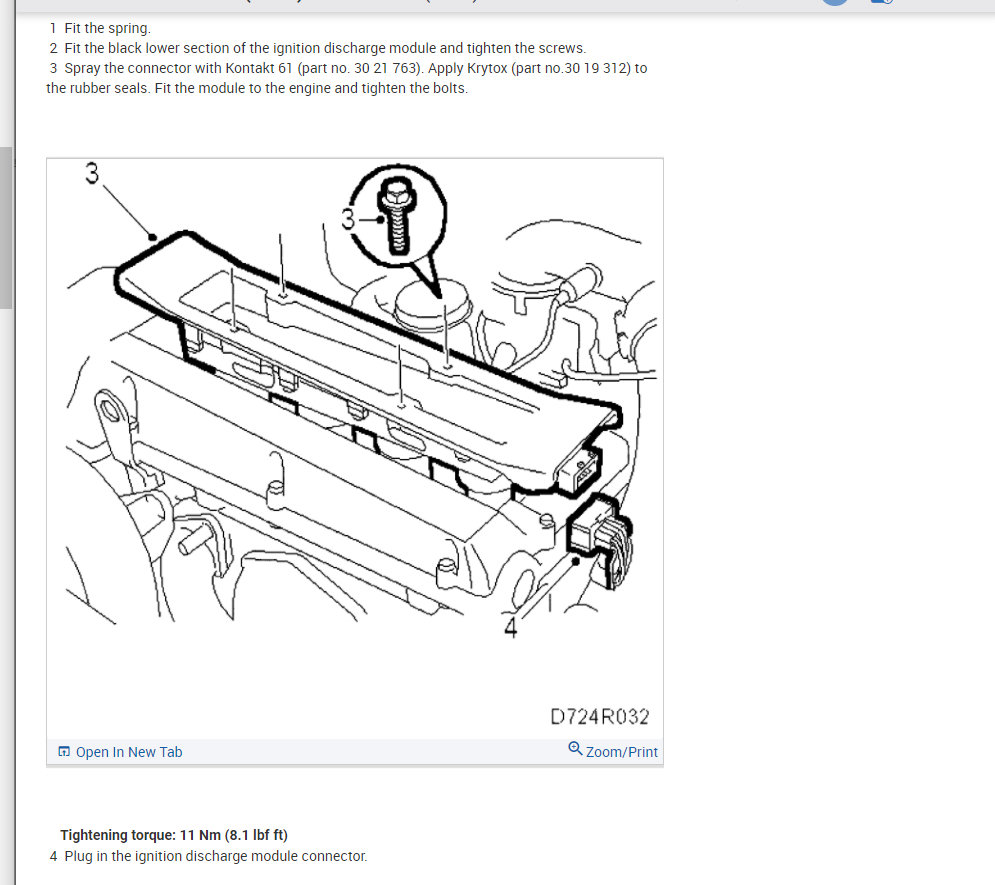 1 Fit the spring.
2 Fit the black lower section of the ignition discharge module and tighten the screws.
3 Spray the connector with Kontakt 61 (part no. 30 21 763). Apply Krytox (part no.30 19 312) to the rubber seals. Fit the module to the engine and tighten the bolts.

3

3

4

D724R032

Open In New Tab

Zoom/Print

Tightening torque: 11 Nm (8.1 lbf ft)
4 Plug in the ignition discharge module connector.