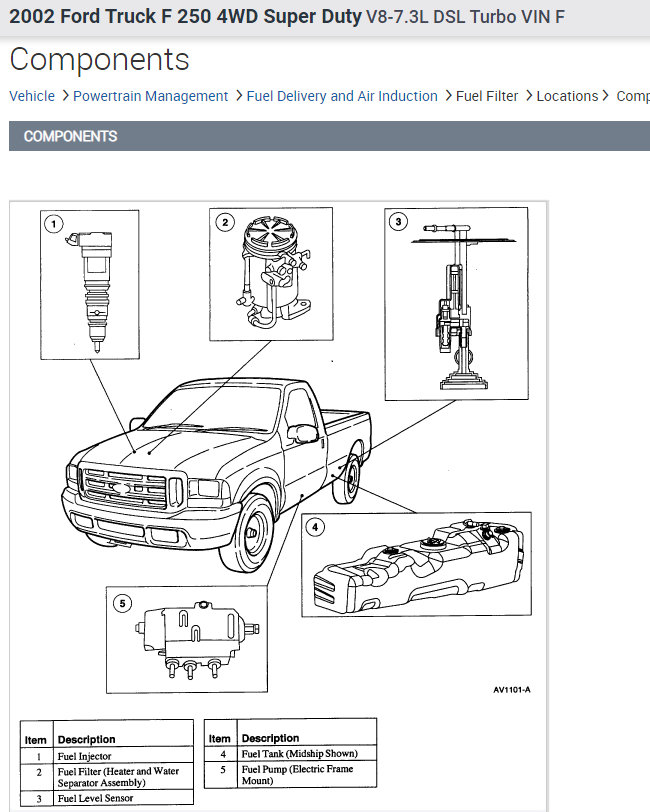 2002 Ford Truck F 250 4WD Super Duty V8-7.3L DSL Turbo VIN F

Components

Vehicle > Powertrain Management > Fuel Delivery and Air Induction > Fuel Filter > Locations > Comp

COMPONENTS

1
2
3
4
5

AV1101-A

| Item | Description |
|---|---|
| 1 | Fuel Injector |
| 2 | Fuel Filter (Heater and Water Separator Assembly) |
| 3 | Fuel Level Sensor |

| Item | Description |
|---|---|
| 4 | Fuel Tank (Midship Shown) |
| 5 | Fuel Pump (Electric Frame Mount) |