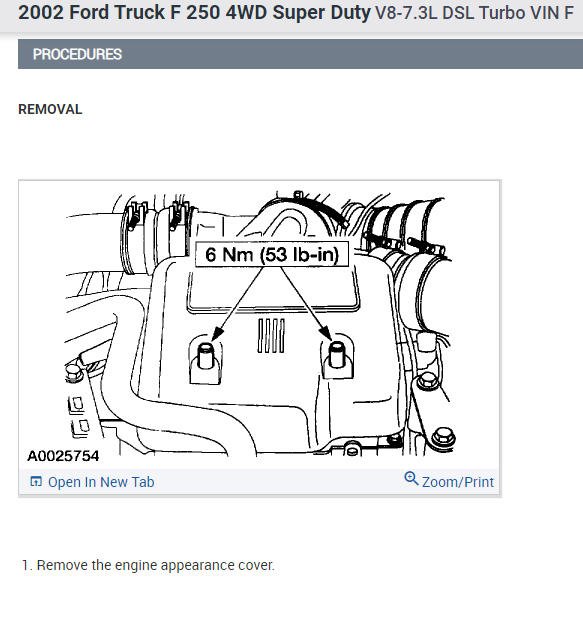 2002 Ford Truck F 250 4WD Super Duty V8-7.3L DSL Turbo VIN F

PROCEDURES

REMOVAL

6 Nm (53 lb-in)

A0025754

Open In New Tab

Zoom/Print

1. Remove the engine appearance cover.