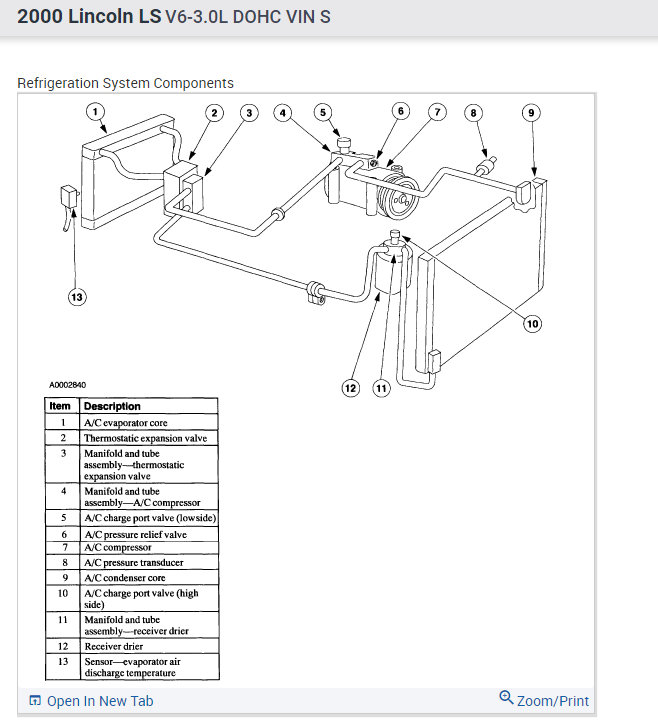 2000 Lincoln LS V6-3.0L DOHC VIN S

Refrigeration System Components

1 2 3 4 5 6 7 8 9

13

10

12 11

A0002840

| Item | Description |
|---|---|
| 1 | A/C evaporator core |
| 2 | Thermostatic expansion valve |
| 3 | Manifold and tube assembly—thermostatic expansion valve |
| 4 | Manifold and tube assembly—A/C compressor |
| 5 | A/C charge port valve (lowside) |
| 6 | A/C pressure relief valve |
| 7 | A/C compressor |
| 8 | A/C pressure transducer |
| 9 | A/C condenser core |
| 10 | A/C charge port valve (high side) |
| 11 | Manifold and tube assembly—receiver drier |
| 12 | Receiver drier |
| 13 | Sensor—evaporator air discharge temperature |

Open In New Tab

Zoom/Print