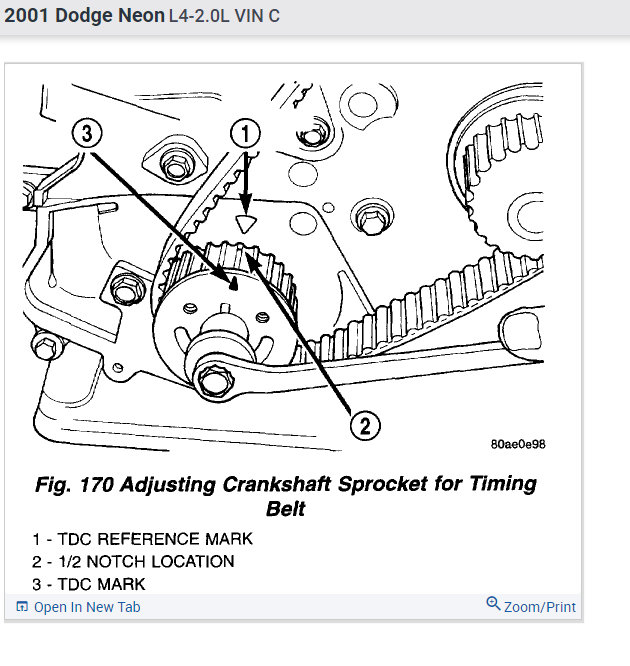 2001 Dodge Neon L4-2.0L VIN C

3

1

2

80ae0e98

Fig. 170 Adjusting Crankshaft Sprocket for Timing Belt

1 - TDC REFERENCE MARK
2 - 1/2 NOTCH LOCATION
3 - TDC MARK

Open In New Tab

Zoom/Print