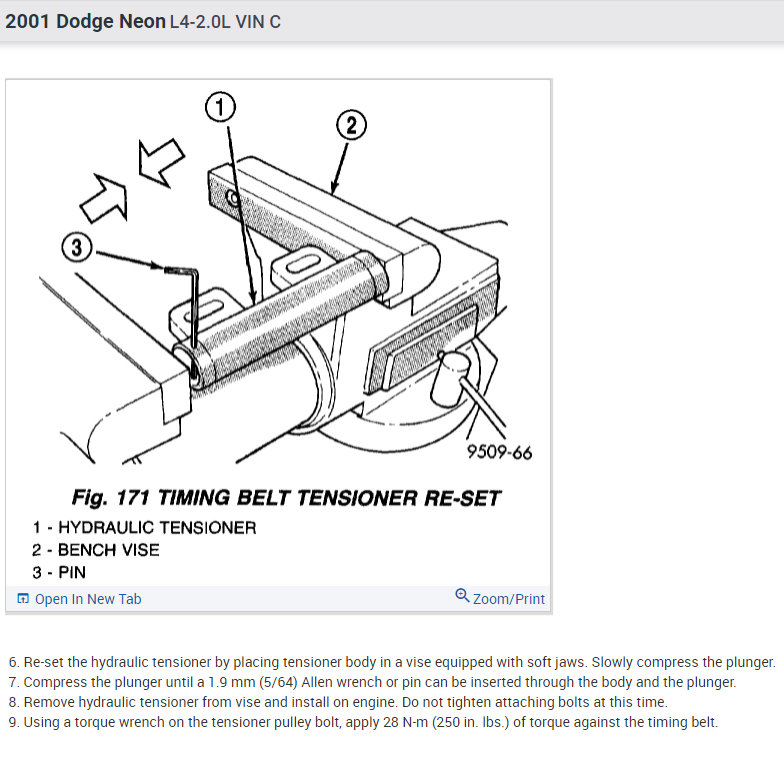 2001 Dodge Neon L4-2.0L VIN C

1

2

3

9509-66

Fig. 171 TIMING BELT TENSIONER RE-SET
1 - HYDRAULIC TENSIONER
2 - BENCH VISE
3 - PIN

Open In New Tab

Zoom/Print

6. Re-set the hydraulic tensioner by placing tensioner body in a vise equipped with soft jaws. Slowly compress the plunger.
7. Compress the plunger until a 1.9 mm (5/64) Allen wrench or pin can be inserted through the body and the plunger.
8. Remove hydraulic tensioner from vise and install on engine. Do not tighten attaching bolts at this time.
9. Using a torque wrench on the tensioner pulley bolt, apply 28 N-m (250 in. lbs.) of torque against the timing belt.