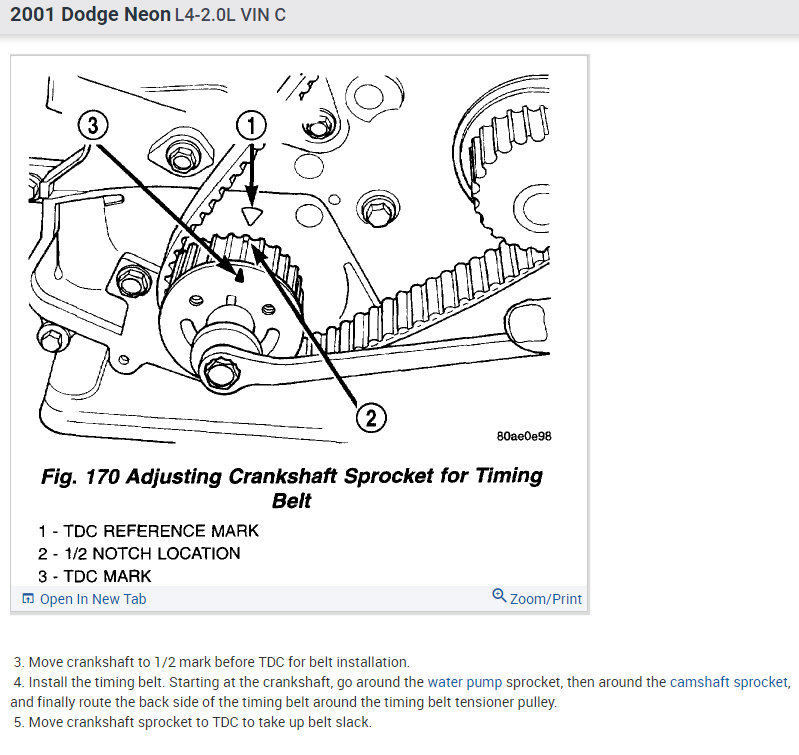 2001 Dodge Neon L4-2.0L VIN C

3

1

2

80ae0e98

Fig. 170 Adjusting Crankshaft Sprocket for Timing Belt

1 - TDC REFERENCE MARK
2 - 1/2 NOTCH LOCATION
3 - TDC MARK

Open In New Tab

Zoom/Print

3. Move crankshaft to 1/2 mark before TDC for belt installation.
4. Install the timing belt. Starting at the crankshaft, go around the water pump sprocket, then around the camshaft sprocket, and finally route the back side of the timing belt around the timing belt tensioner pulley.
5. Move crankshaft sprocket to TDC to take up belt slack.