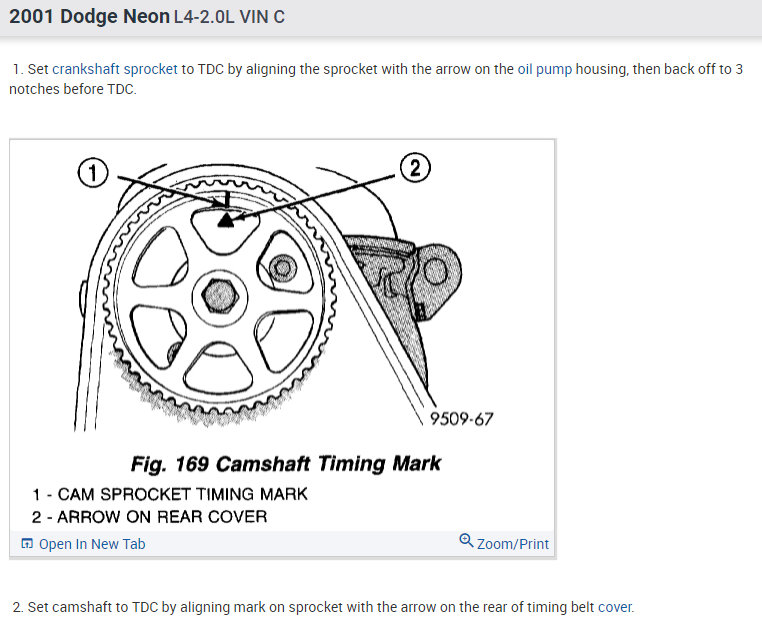 2001 Dodge Neon L4-2.0L VIN C

1. Set crankshaft sprocket to TDC by aligning the sprocket with the arrow on the oil pump housing, then back off to 3 notches before TDC.

1

2

9509-67

Fig. 169 Camshaft Timing Mark

1 - CAM SPROCKET TIMING MARK
2 - ARROW ON REAR COVER

Open In New Tab

Zoom/Print

2. Set camshaft to TDC by aligning mark on sprocket with the arrow on the rear of timing belt cover.