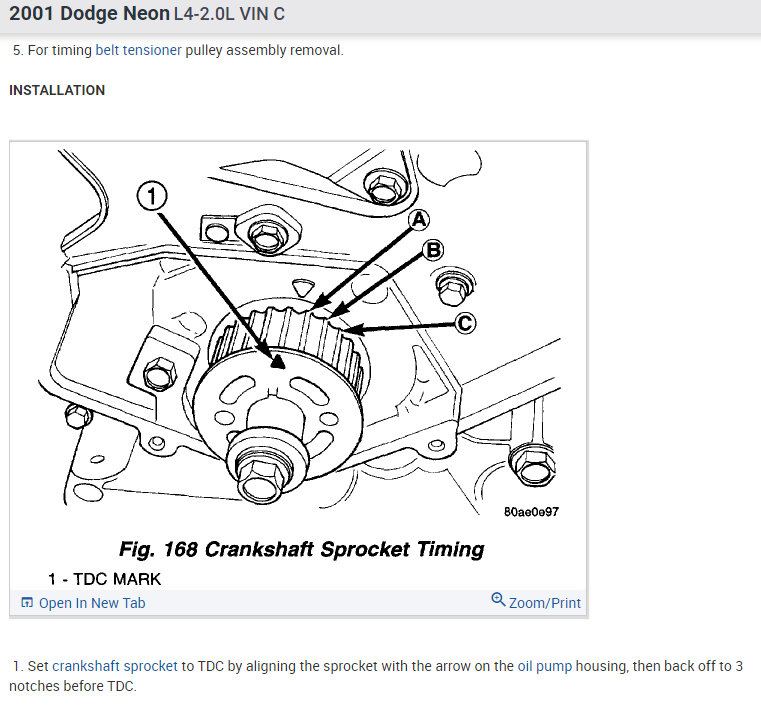 2001 Dodge Neon L4-2.0L VIN C

5. For timing belt tensioner pulley assembly removal.

INSTALLATION

1
A
B
C

80ae0e97

Fig. 168 Crankshaft Sprocket Timing

1 - TDC MARK

Open In New Tab

Zoom/Print

1. Set crankshaft sprocket to TDC by aligning the sprocket with the arrow on the oil pump housing, then back off to 3 notches before TDC.