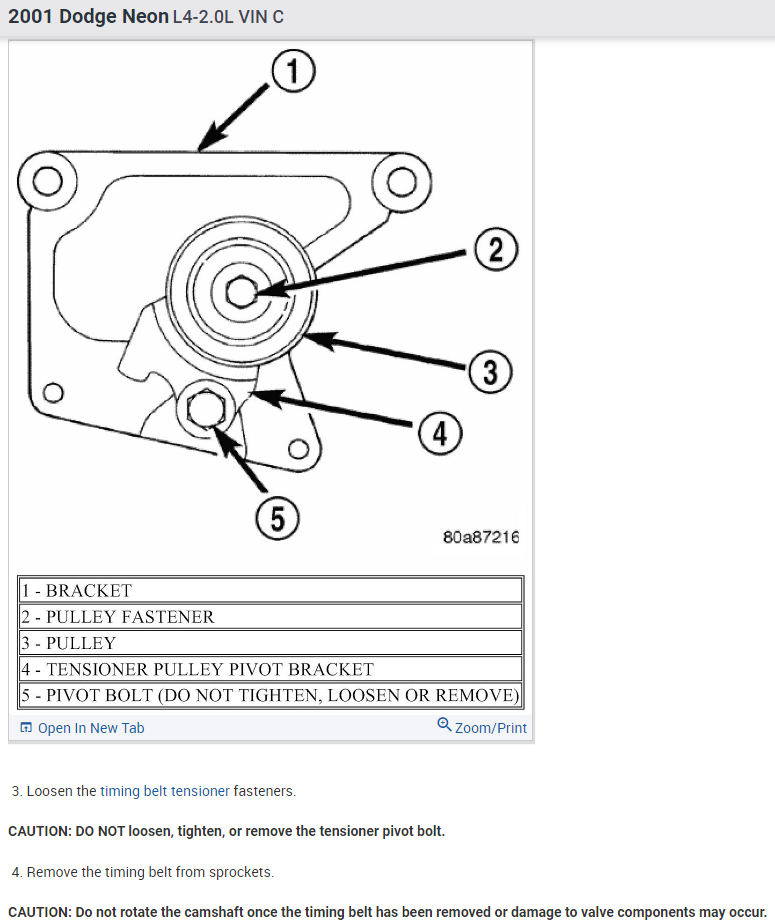 2001 Dodge Neon L4-2.0L VIN C

1
2
3
4
5
80a87216

| 1 - BRACKET |
|---|
| 2 - PULLEY FASTENER |
| 3 - PULLEY |
| 4 - TENSIONER PULLEY PIVOT BRACKET |
| 5 - PIVOT BOLT (DO NOT TIGHTEN, LOOSEN OR REMOVE) |

Open In New Tab
Zoom/Print

3. Loosen the timing belt tensioner fasteners.

CAUTION: DO NOT loosen, tighten, or remove the tensioner pivot bolt.

4. Remove the timing belt from sprockets.

CAUTION: Do not rotate the camshaft once the timing belt has been removed or damage to valve components may occur.