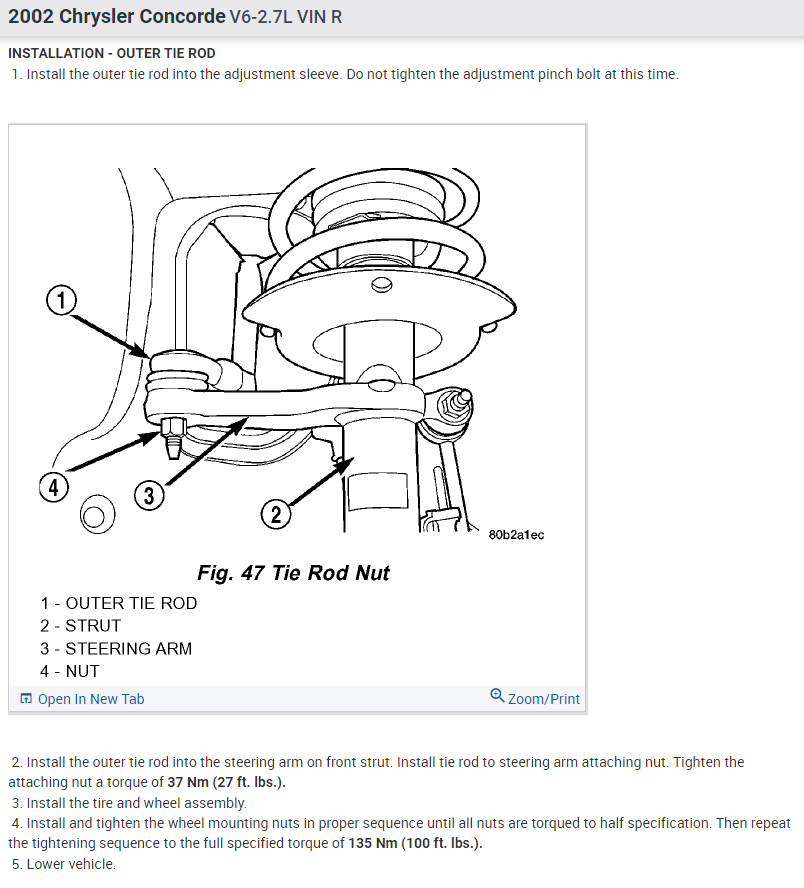 2002 Chrysler Concorde V6-2.7L VIN R

INSTALLATION - OUTER TIE ROD

1. Install the outer tie rod into the adjustment sleeve. Do not tighten the adjustment pinch bolt at this time.

1

4

3

2

80b2a1ec

Fig. 47 Tie Rod Nut

1 - OUTER TIE ROD
2 - STRUT
3 - STEERING ARM
4 - NUT

Open In New Tab

Zoom/Print

2. Install the outer tie rod into the steering arm on front strut. Install tie rod to steering arm attaching nut. Tighten the attaching nut a torque of 37 Nm (27 ft. lbs.).

3. Install the tire and wheel assembly.

4. Install and tighten the wheel mounting nuts in proper sequence until all nuts are torqued to half specification. Then repeat the tightening sequence to the full specified torque of 135 Nm (100 ft. lbs.).

5. Lower vehicle.